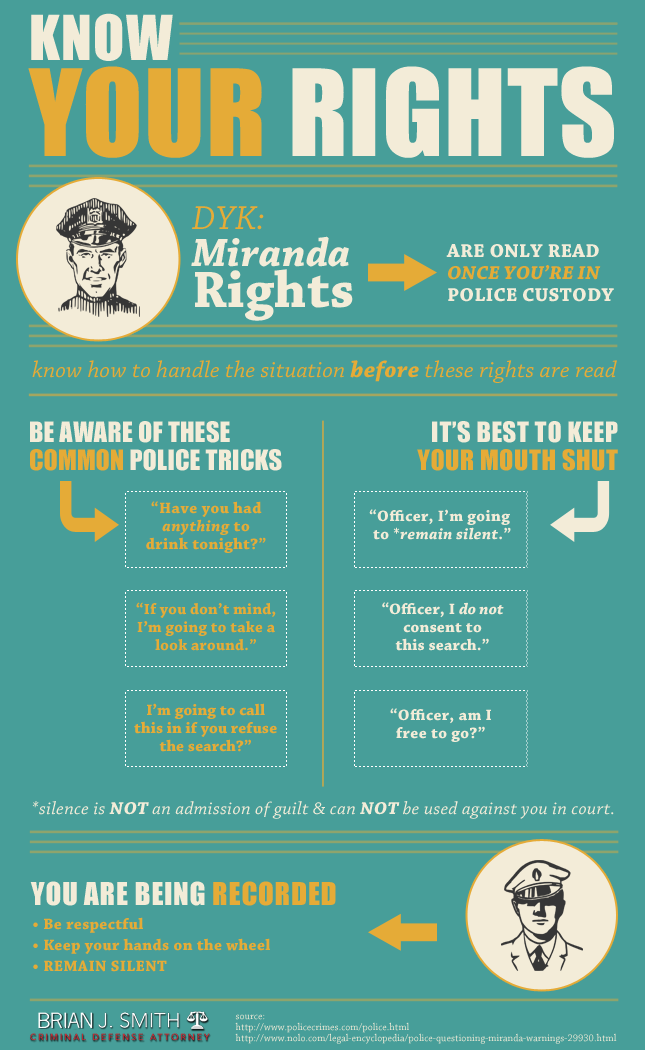 KNOW
YOUR RIGHTS

DYK:
Miranda Rights

ARE ONLY READ
ONCE YOU'RE IN
POLICE CUSTODY

know how to handle the situation before these rights are read

BE AWARE OF THESE
COMMON POLICE TRICKS

"Have you had anything to drink tonight?"

"If you don't mind, I'm going to take a look around."

I'm going to call this in if you refuse the search?"

IT'S BEST TO KEEP
YOUR MOUTH SHUT

"Officer, I'm going to *remain silent."

"Officer, I do not consent to this search."

"Officer, am I free to go?"

*silence is NOT an admission of guilt & can NOT be used against you in court.

YOU ARE BEING RECORDED

• Be respectful
• Keep your hands on the wheel
• REMAIN SILENT

BRIAN J. SMITH
CRIMINAL DEFENSE ATTORNEY

source:
http://www.policecrimes.com/police.html
http://www.nolo.com/legal-encyclopedia/police-questioning-miranda-warnings-29930.html